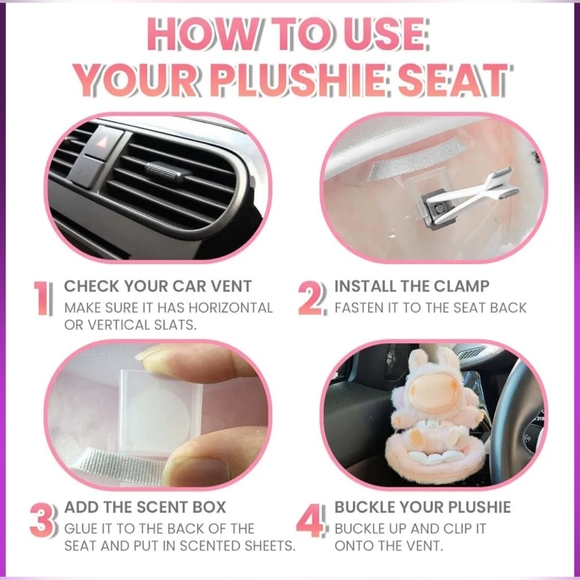 HOW TO USE YOUR PLUSHIE SEAT

1 CHECK YOUR CAR VENT
MAKE SURE IT HAS HORIZONTAL OR VERTICAL SLATS.

2 INSTALL THE CLAMP
FASTEN IT TO THE SEAT BACK

3 ADD THE SCENT BOX
GLUE IT TO THE BACK OF THE SEAT AND PUT IN SCENTED SHEETS.

4 BUCKLE YOUR PLUSHIE
BUCKLE UP AND CLIP IT ONTO THE VENT.